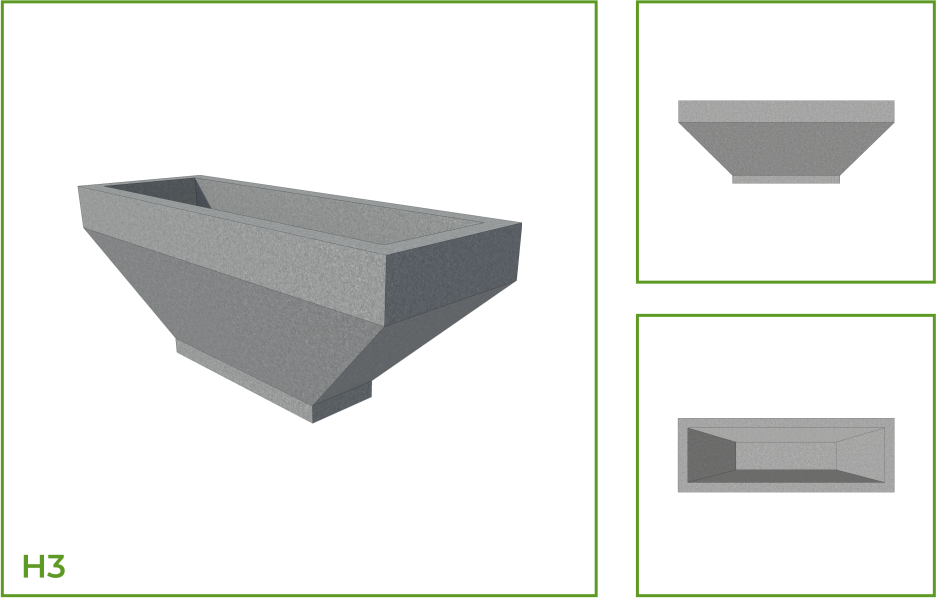 H3